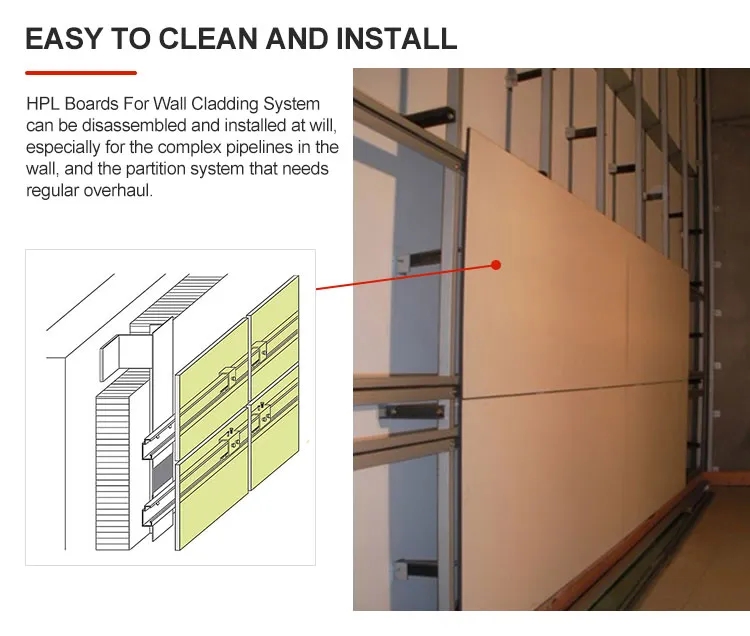 EASY TO CLEAN AND INSTALL

HPL Boards For Wall Cladding System can be disassembled and installed at will, especially for the complex pipelines in the wall, and the partition system that needs regular overhaul.