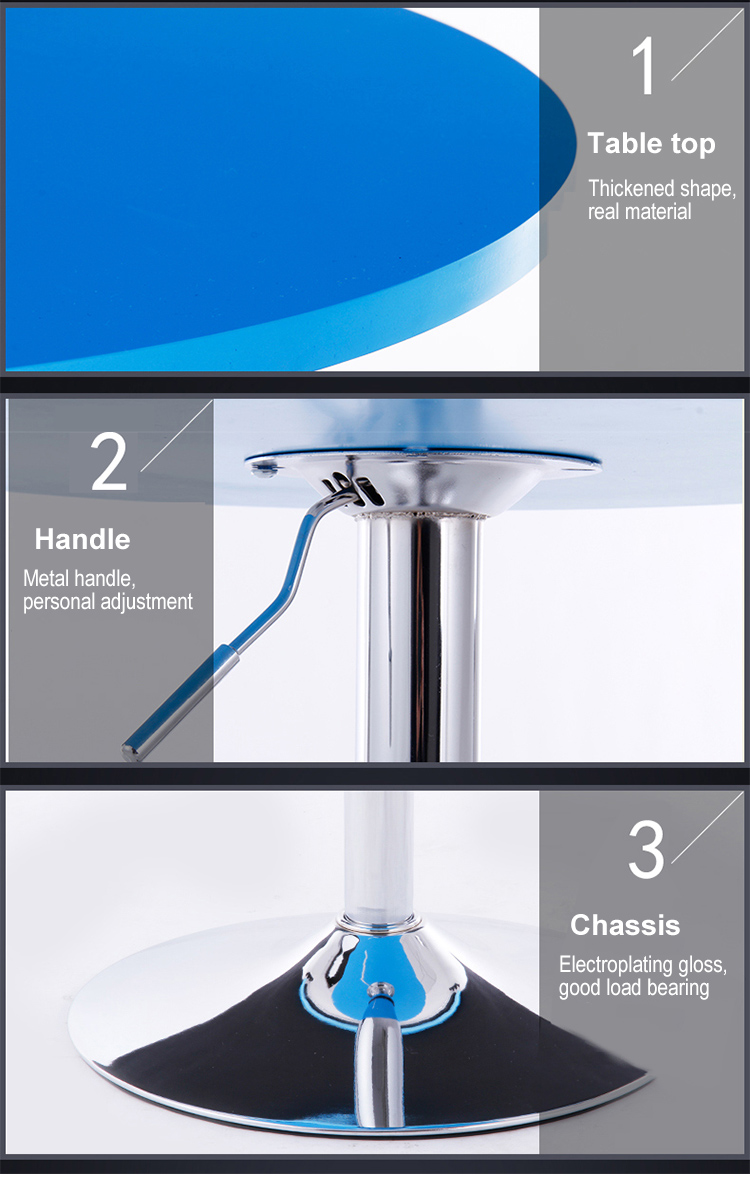 1

Table top

Thickened shape, real material

2

Handle

Metal handle, personal adjustment

3

Chassis

Electroplating gloss, good load bearing