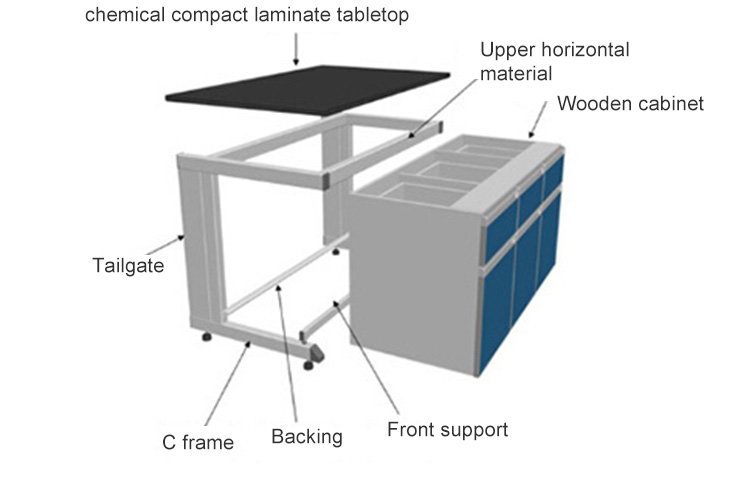 chemical compact laminate tabletop

Upper horizontal material

Wooden cabinet

Tailgate

C frame

Backing

Front support